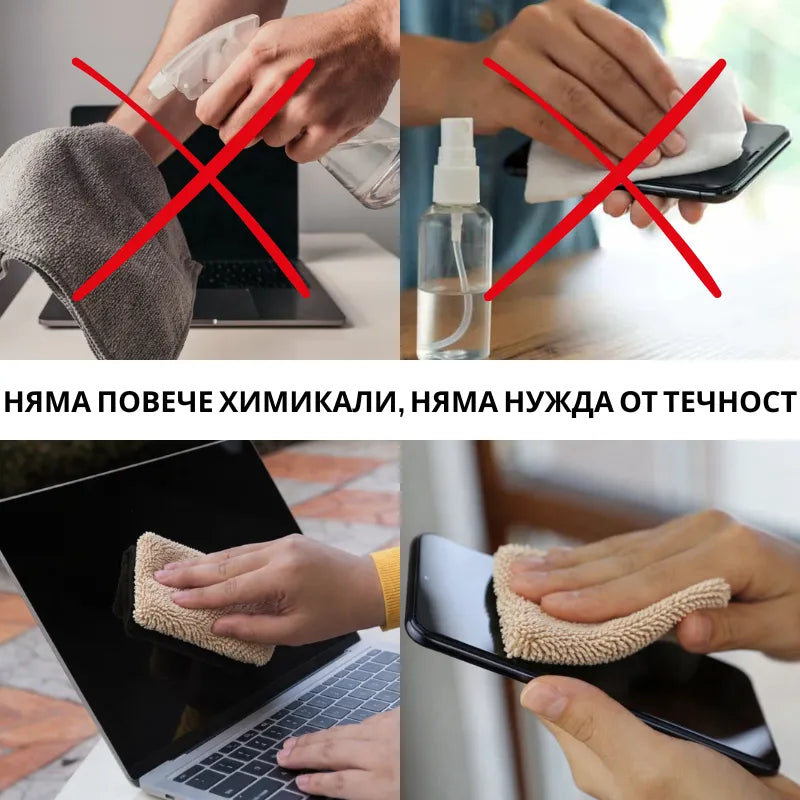 НЯМА ПОВЕЧЕ ХИМИКАЛИ, НЯМА НУЖДА ОТ ТЕЧНОСТ