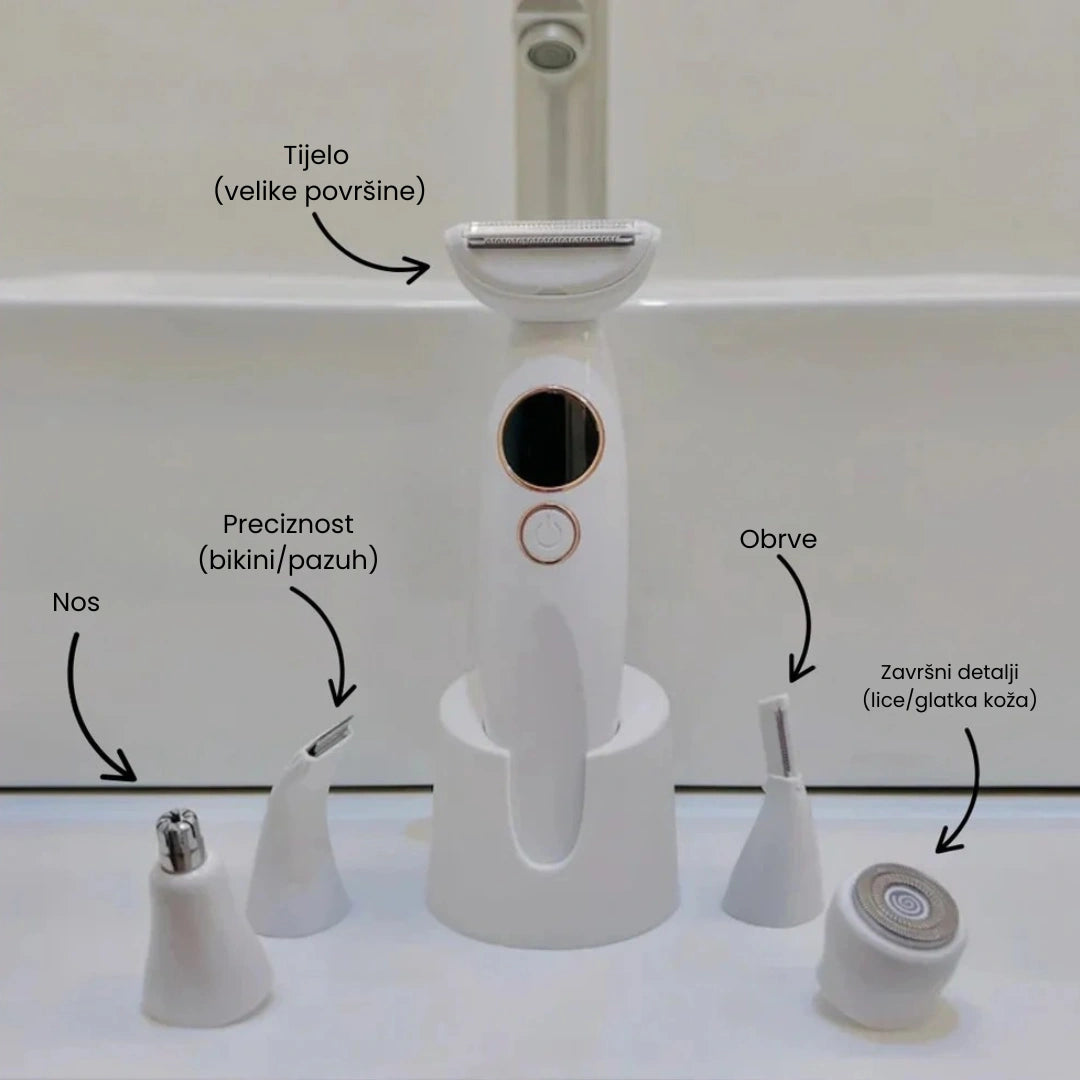 Tijelo
(velike površine)

Preciznost
(bikini/pazuh)

Nos

Obrve

Završni detalji
(lice/glatka koža)