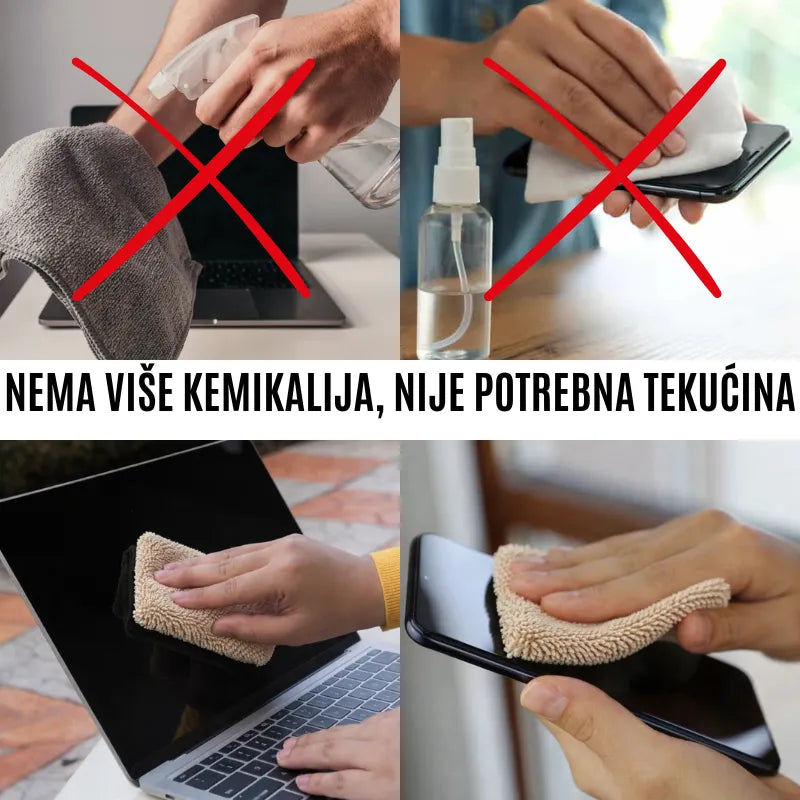 NEMA VIŠE KEMIKALIJA, NIJE POTREBNA TEKUĆINA