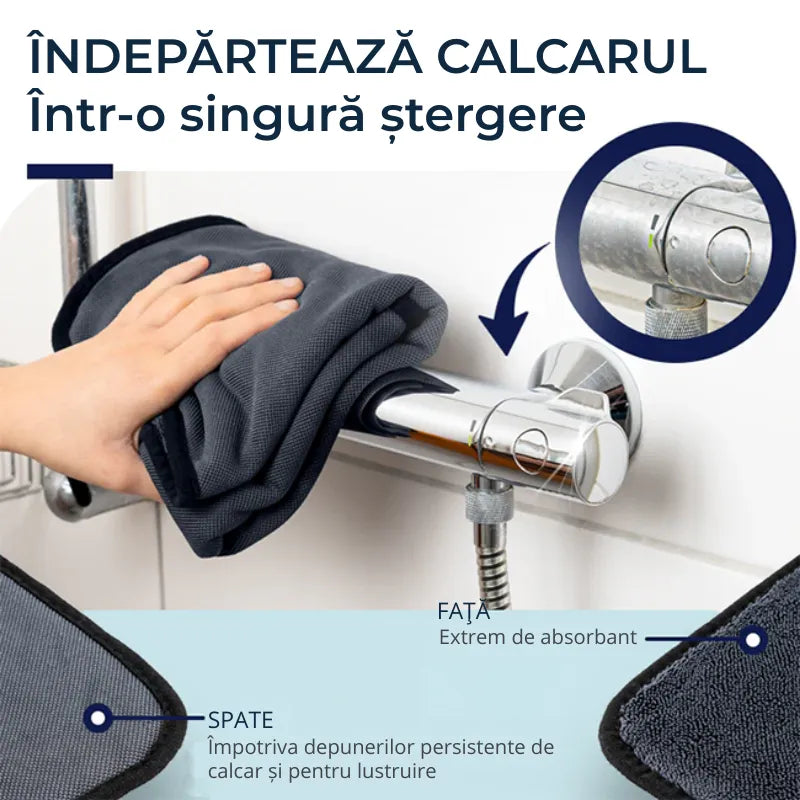 ÎNDEPĂRTEAZĂ CALCARUL
Într-o singură ștergere

FAŢĂ
Extrem de absorbant

SPATE
Împotriva depunerilor persistente de calcar și pentru lustruire